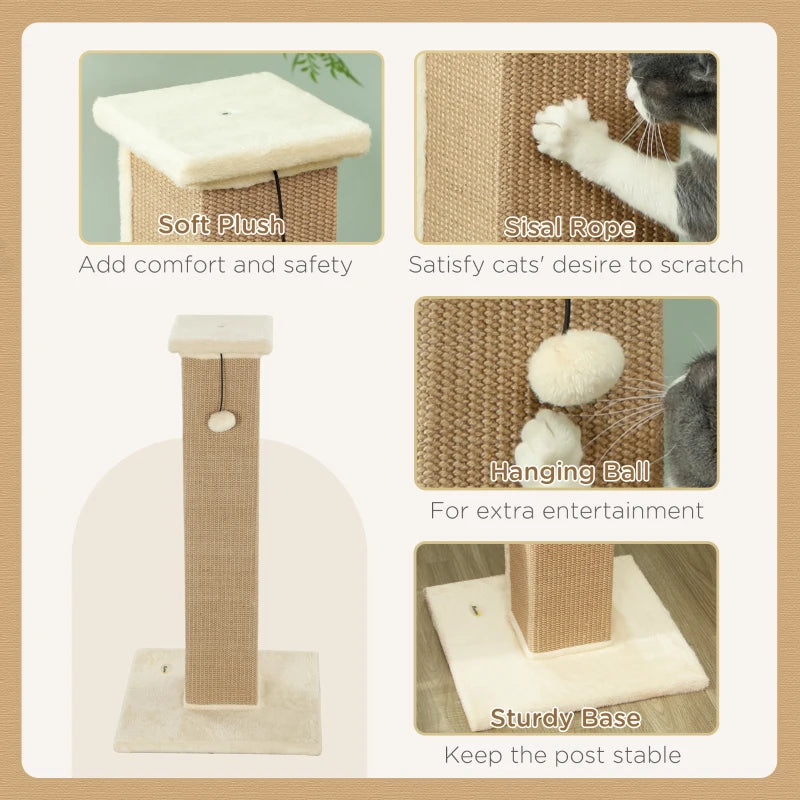 Soft Plush
Add comfort and safety

Sisal Rope
Satisfy cats' desire to scratch

Hanging Ball
For extra entertainment

Sturdy Base
Keep the post stable