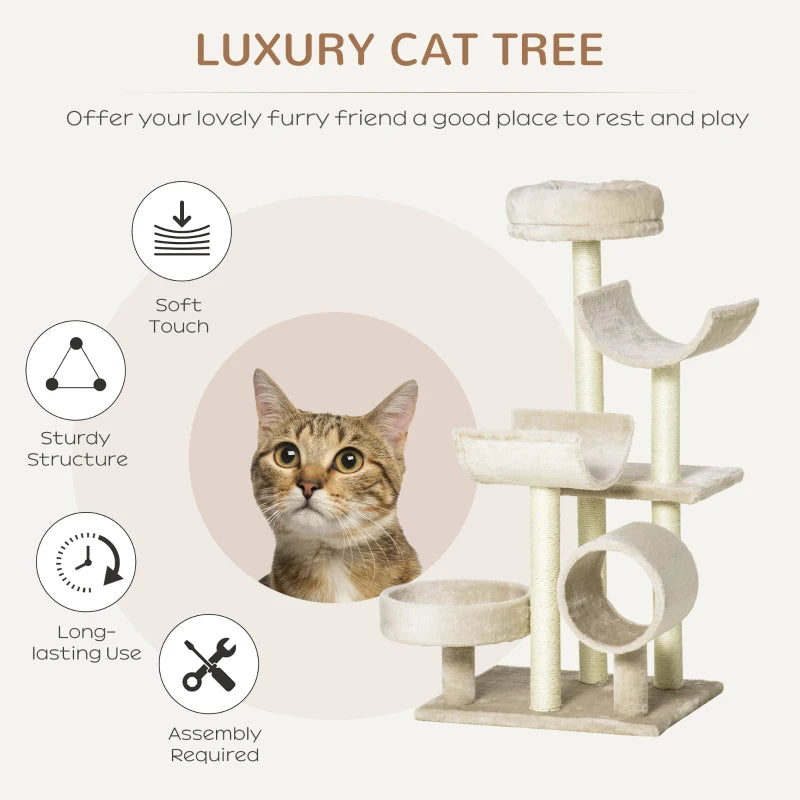 LUXURY CAT TREE

Offer your lovely furry friend a good place to rest and play

Soft Touch

Sturdy Structure

Long-lasting Use

Assembly Required