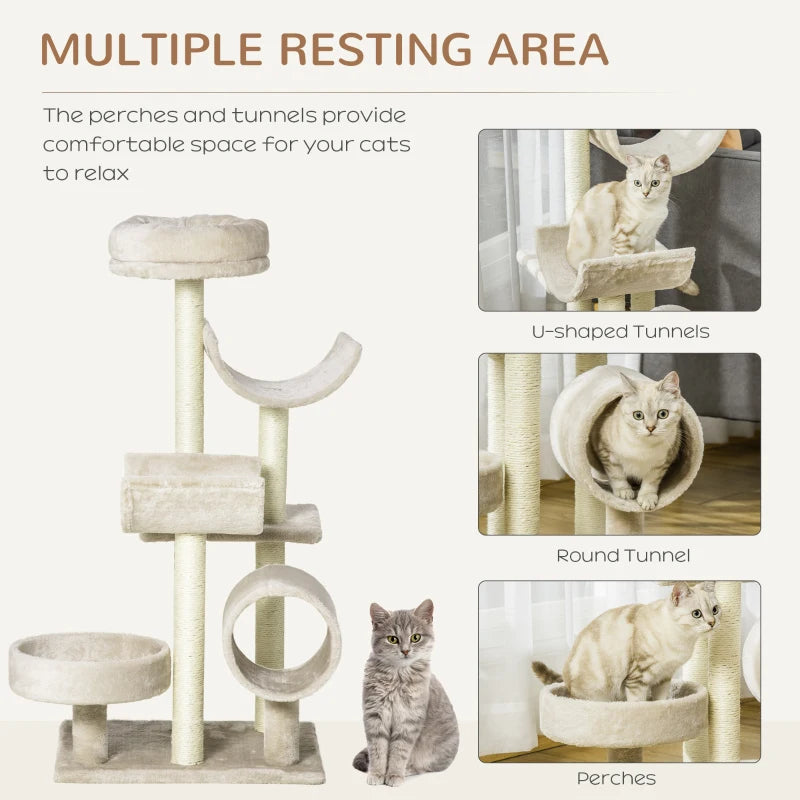 MULTIPLE RESTING AREA

The perches and tunnels provide comfortable space for your cats to relax

U-shaped Tunnels

Round Tunnel

Perches