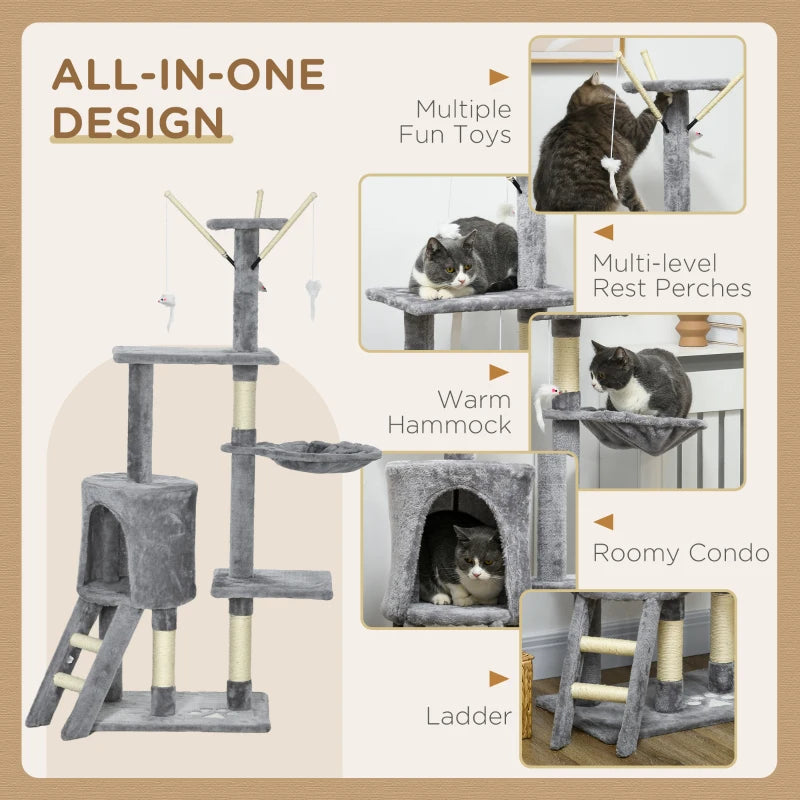 ALL-IN-ONE DESIGN

Multiple Fun Toys

Multi-level Rest Perches

Warm Hammock

Roomy Condo

Ladder