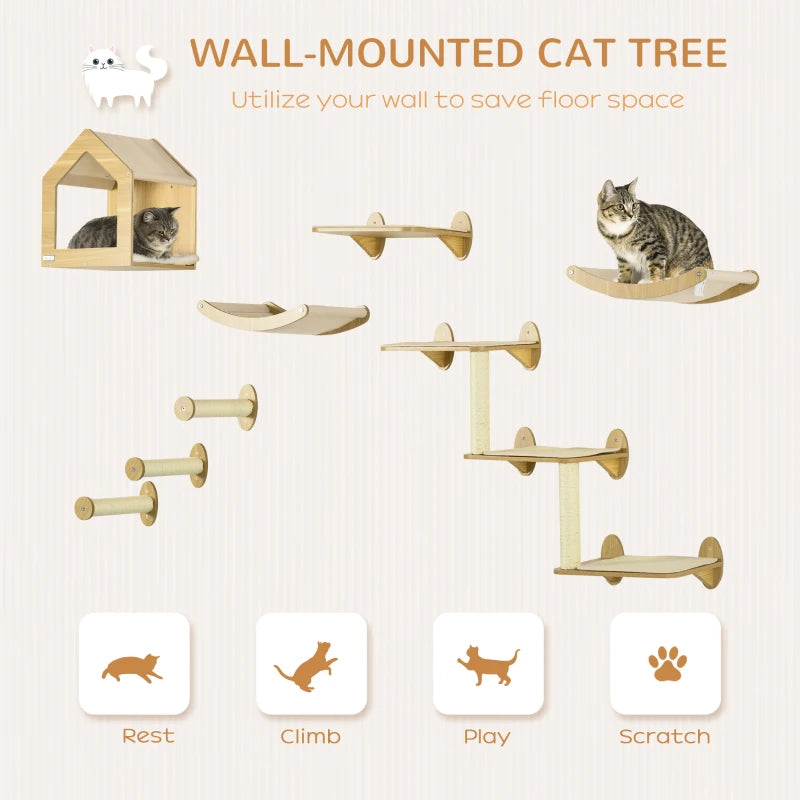 WALL-MOUNTED CAT TREE

Utilize your wall to save floor space

Rest

Climb

Play

Scratch