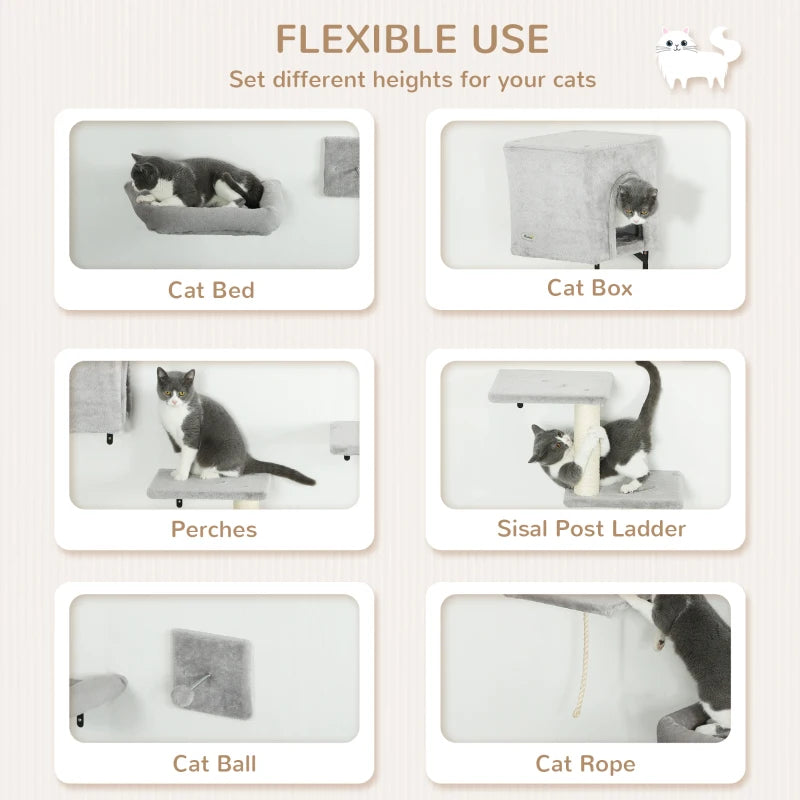 FLEXIBLE USE
Set different heights for your cats

Cat Bed

Cat Box

Perches

Sisal Post Ladder

Cat Ball

Cat Rope