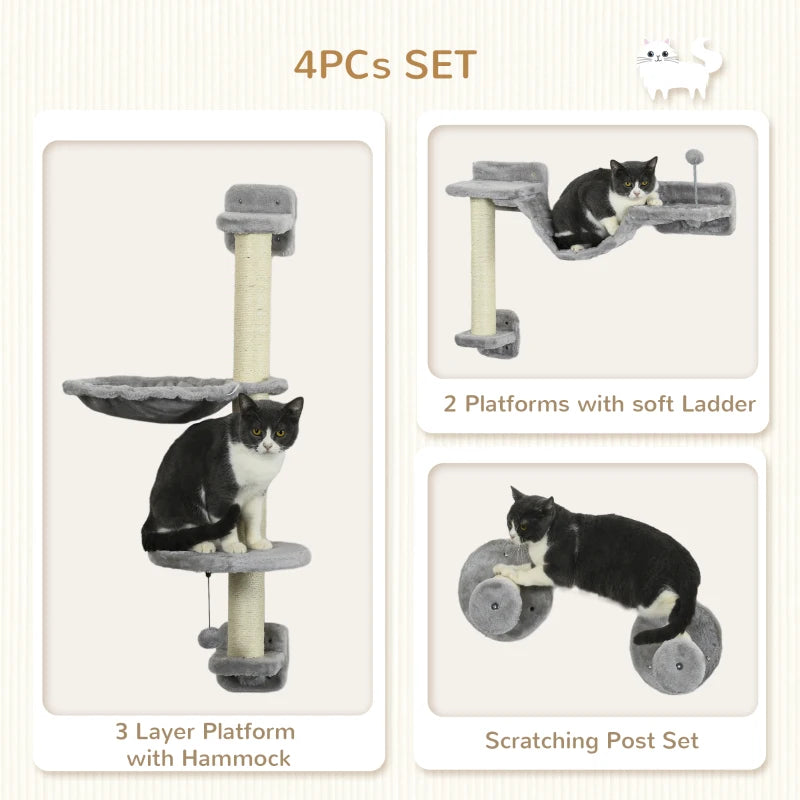 4PCs SET

3 Layer Platform with Hammock

2 Platforms with soft Ladder

Scratching Post Set