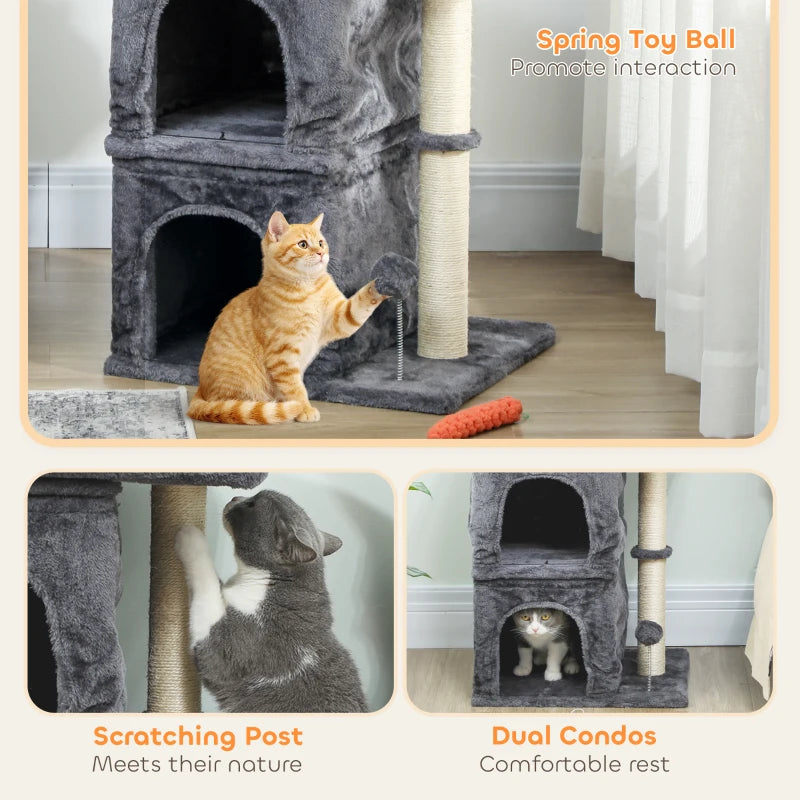 Spring Toy Ball
Promote interaction

Scratching Post
Meets their nature

Dual Condos
Comfortable rest