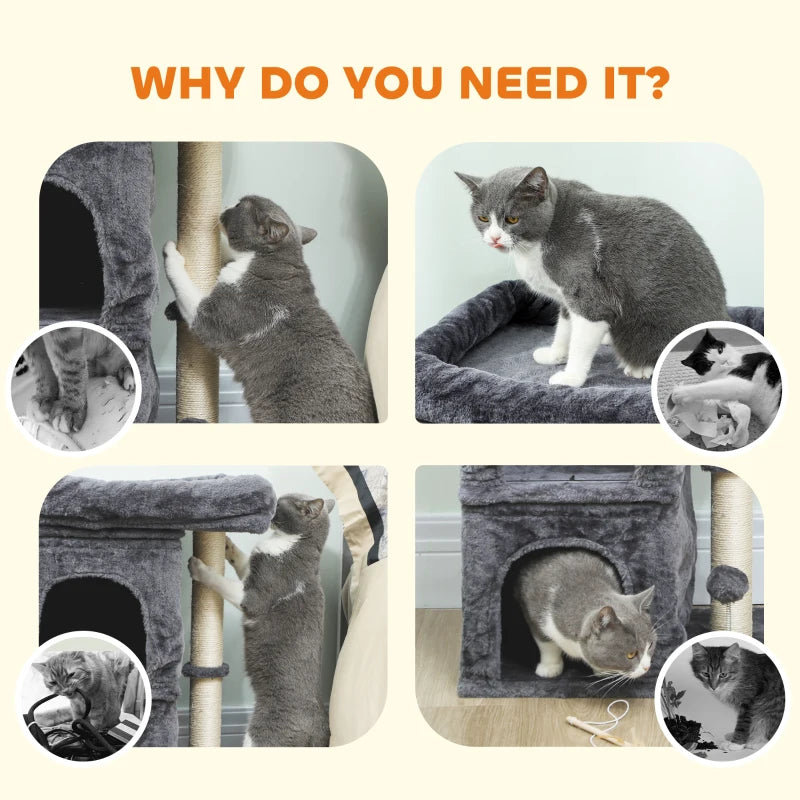 WHY DO YOU NEED IT?