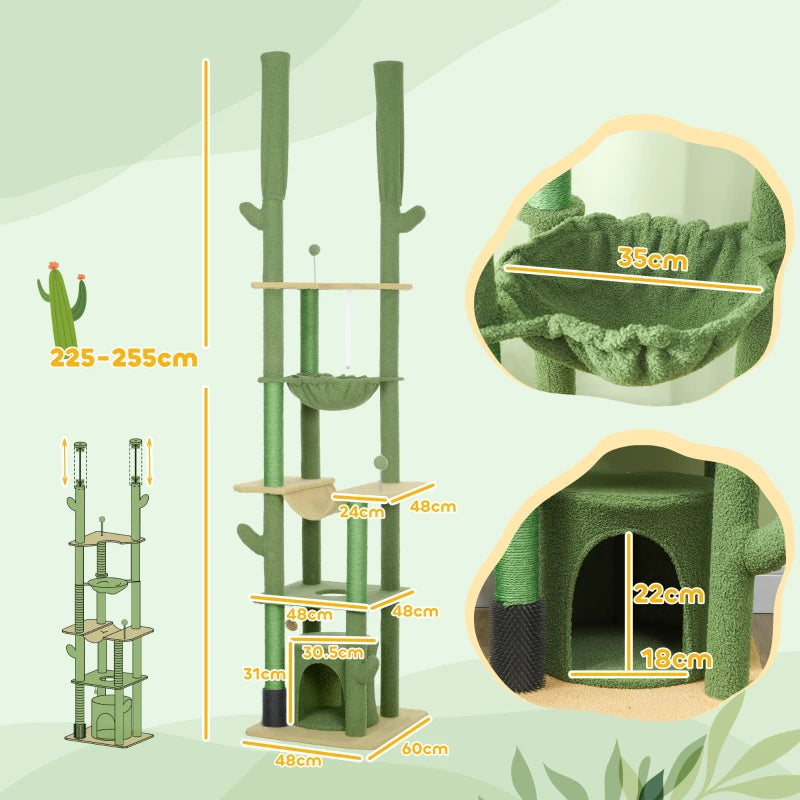 225-255cm

24cm
48cm
48cm
48cm
30.5cm
31cm
48cm
60cm

35cm

22cm
18cm