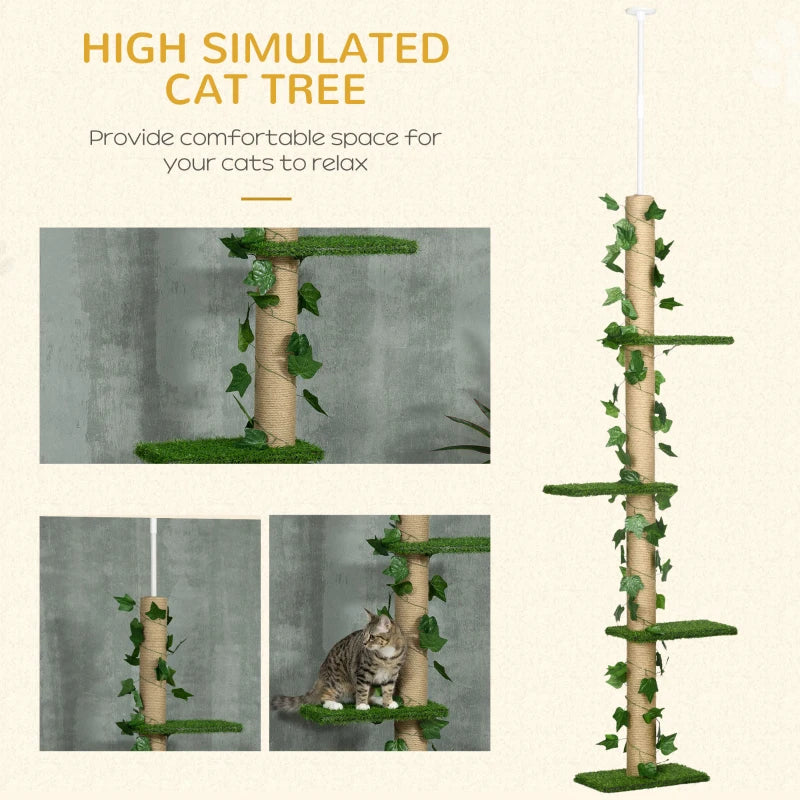 HIGH SIMULATED CAT TREE

Provide comfortable space for your cats to relax