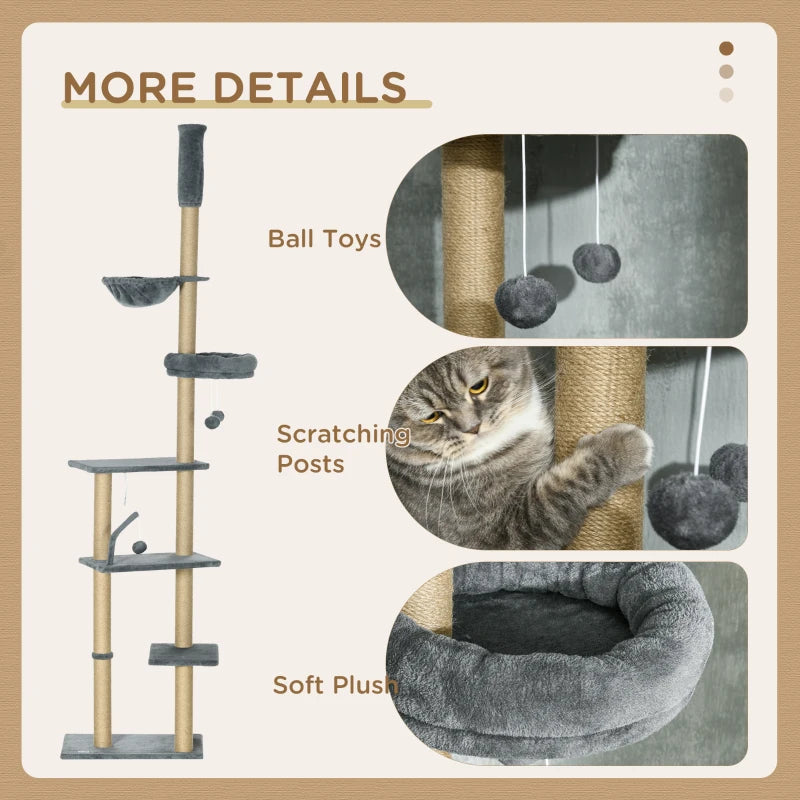 MORE DETAILS

Ball Toys

Scratching Posts

Soft Plush