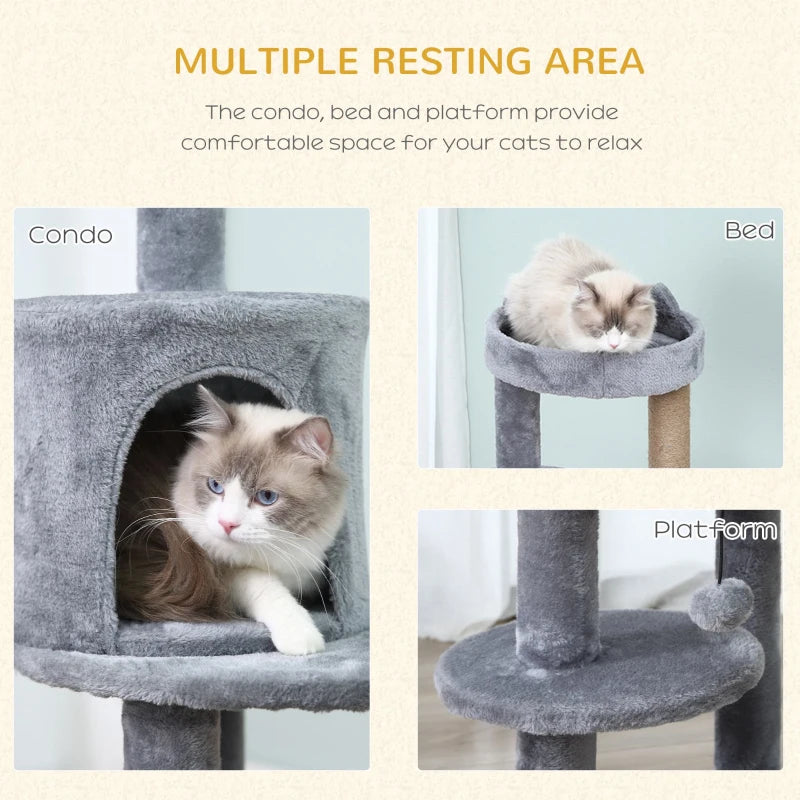 MULTIPLE RESTING AREA

The condo, bed and platform provide comfortable space for your cats to relax

Condo

Bed

Platform