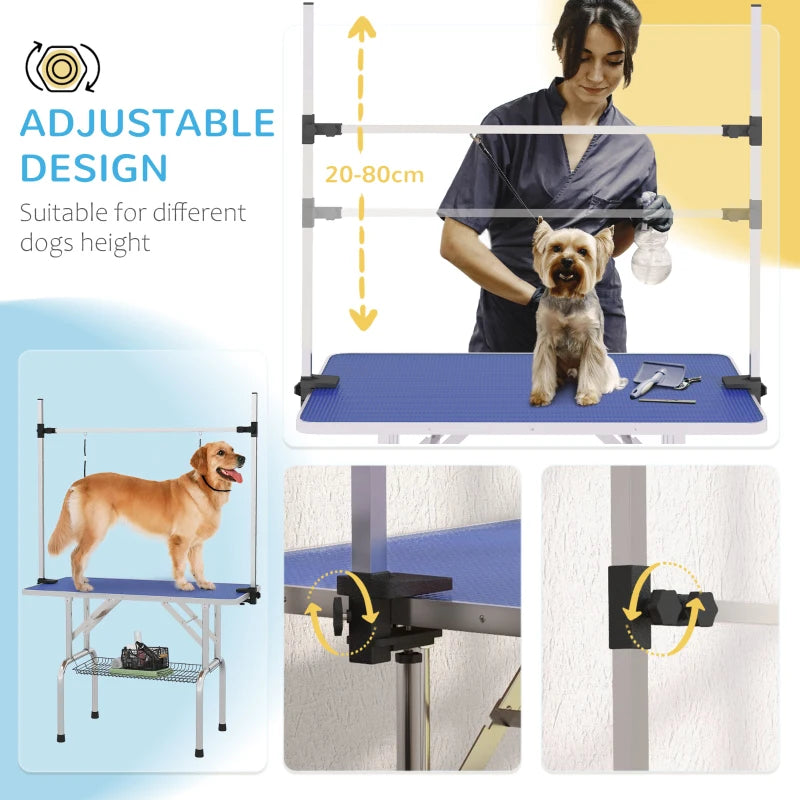 ADJUSTABLE DESIGN
Suitable for different dogs height

20-80cm