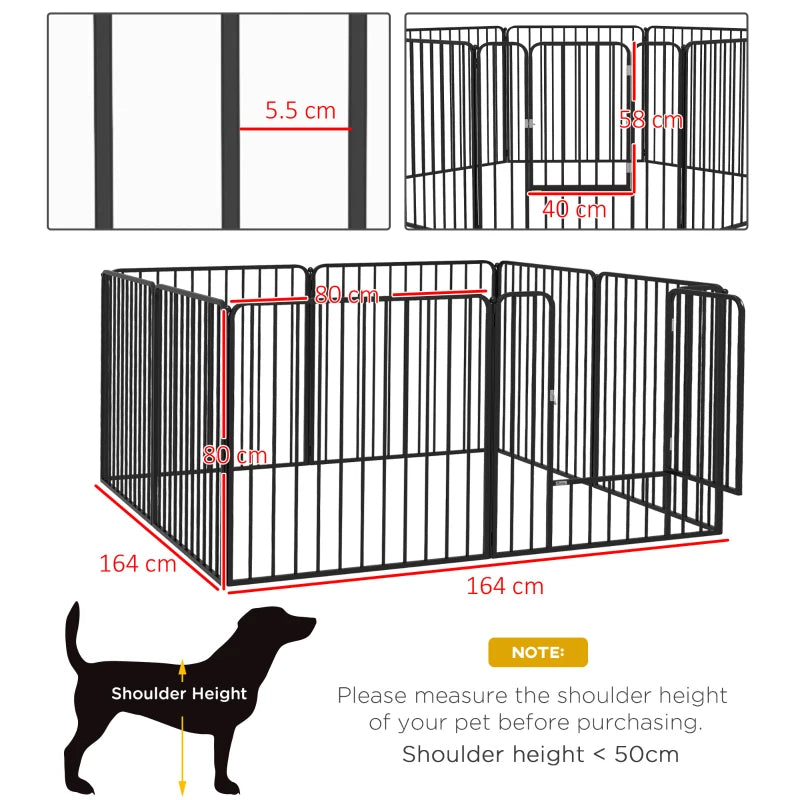 5.5 cm

58 cm

40 cm

80 cm

80 cm

164 cm

164 cm

Shoulder Height

NOTE:

Please measure the shoulder height of your pet before purchasing.

Shoulder height < 50cm