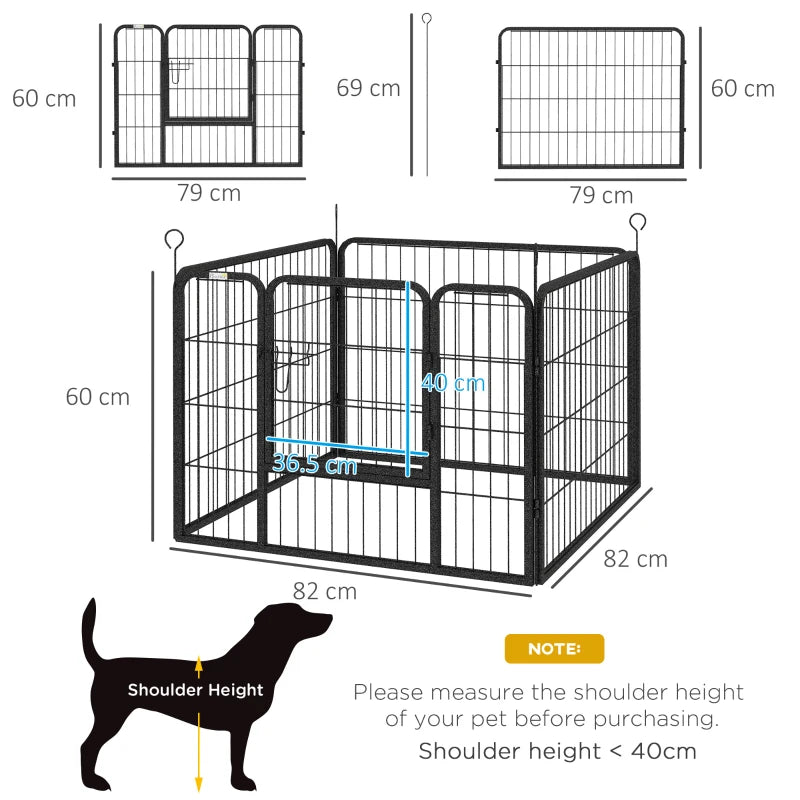 60 cm

79 cm

69 cm

60 cm

79 cm

60 cm

40 cm

36.5 cm

82 cm

82 cm

Shoulder Height

NOTE:

Please measure the shoulder height of your pet before purchasing.

Shoulder height < 40cm