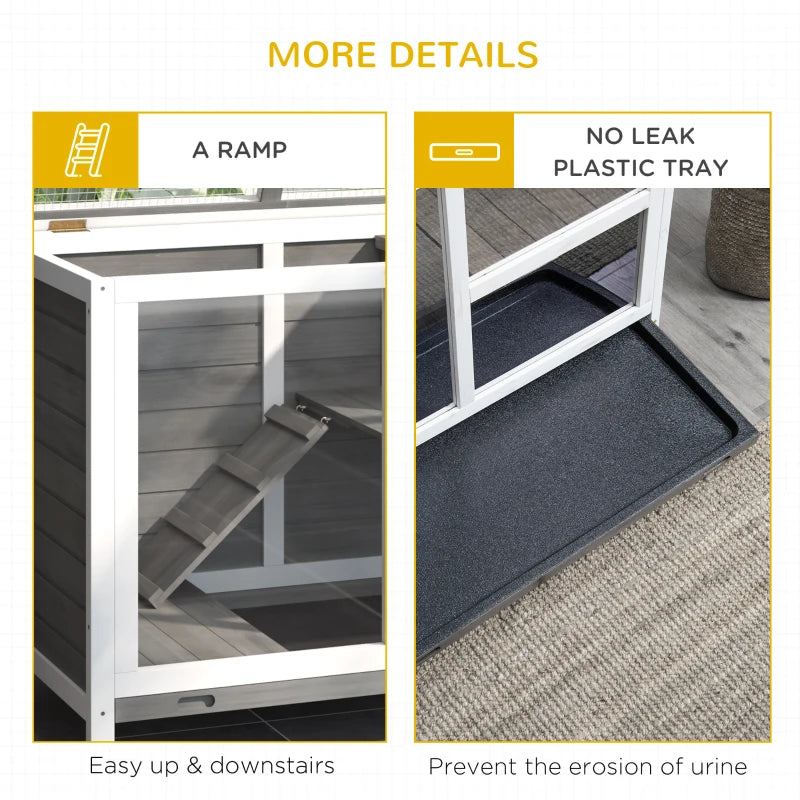 MORE DETAILS

A RAMP

Easy up & downstairs

NO LEAK PLASTIC TRAY

Prevent the erosion of urine