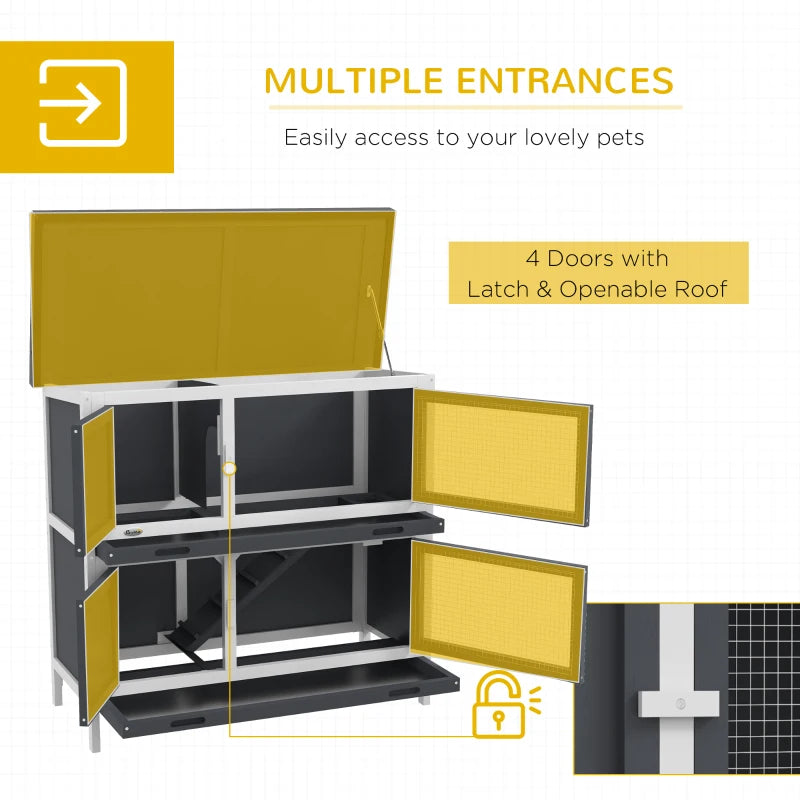 MULTIPLE ENTRANCES

Easily access to your lovely pets

4 Doors with
Latch & Openable Roof